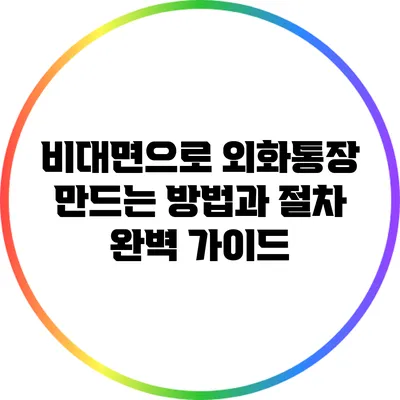 비대면으로 외화통장 만드는 방법과 절차 완벽 가이드