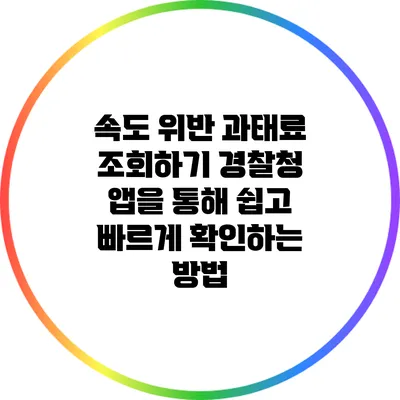 속도 위반 과태료 조회하기 경찰청 앱을 통해 쉽고 빠르게 확인하는 방법