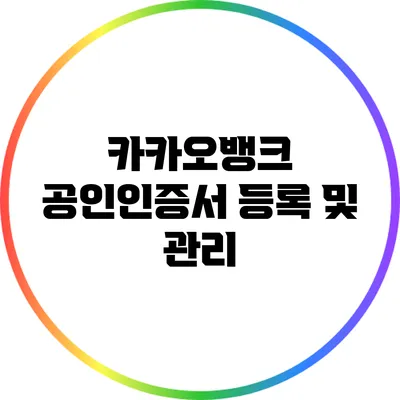 카카오뱅크 공인인증서 등록 및 관리