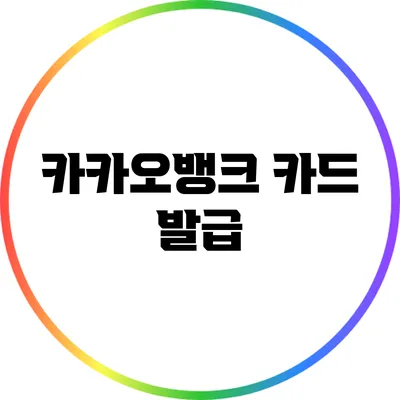 카카오뱅크 카드 발급