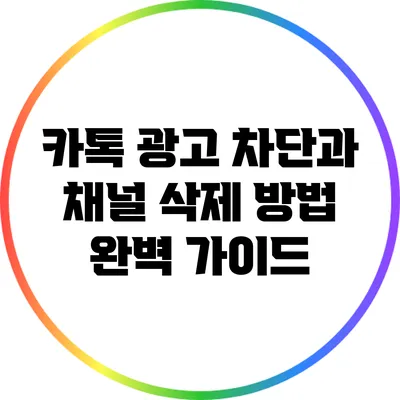 카톡 광고 차단과 채널 삭제 방법 완벽 가이드