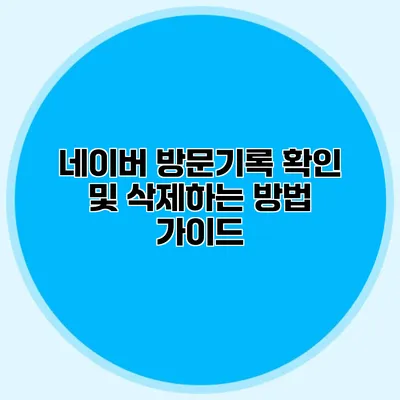 네이버 방문기록 확인 및 삭제하는 방법 가이드