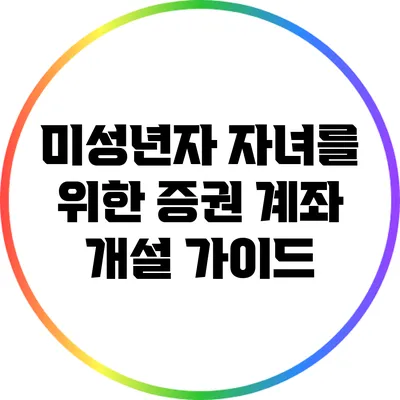 미성년자 자녀를 위한 증권 계좌 개설 가이드