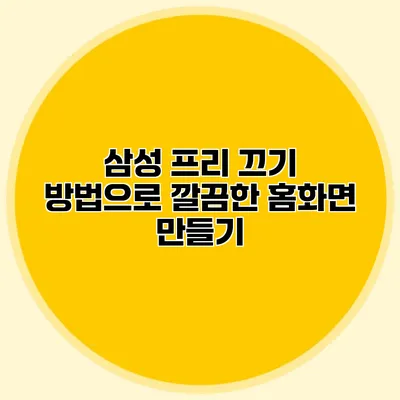 삼성 프리 끄기 방법으로 깔끔한 홈화면 만들기