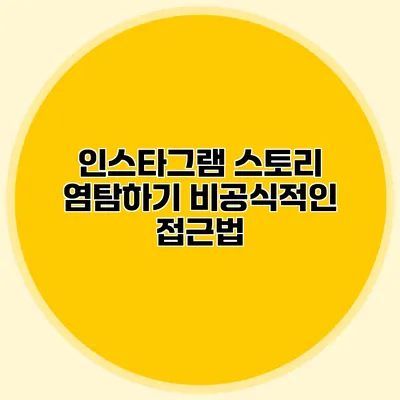 인스타그램 스토리 염탐하기 비공식적인 접근법